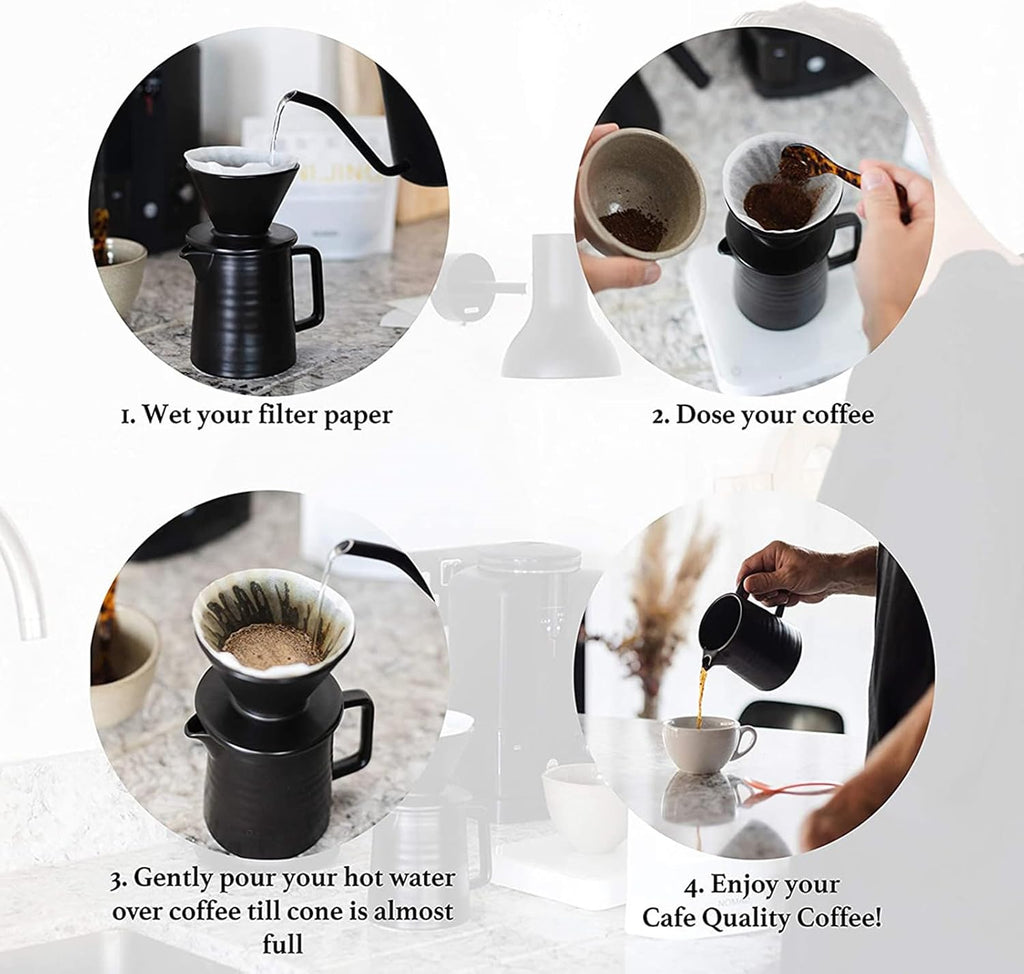 1. Wet your filter paper

2. Dose your coffee

3. Gently pour your hot water over coffee till cone is almost full

4. Enjoy your Cafe Quality Coffee!